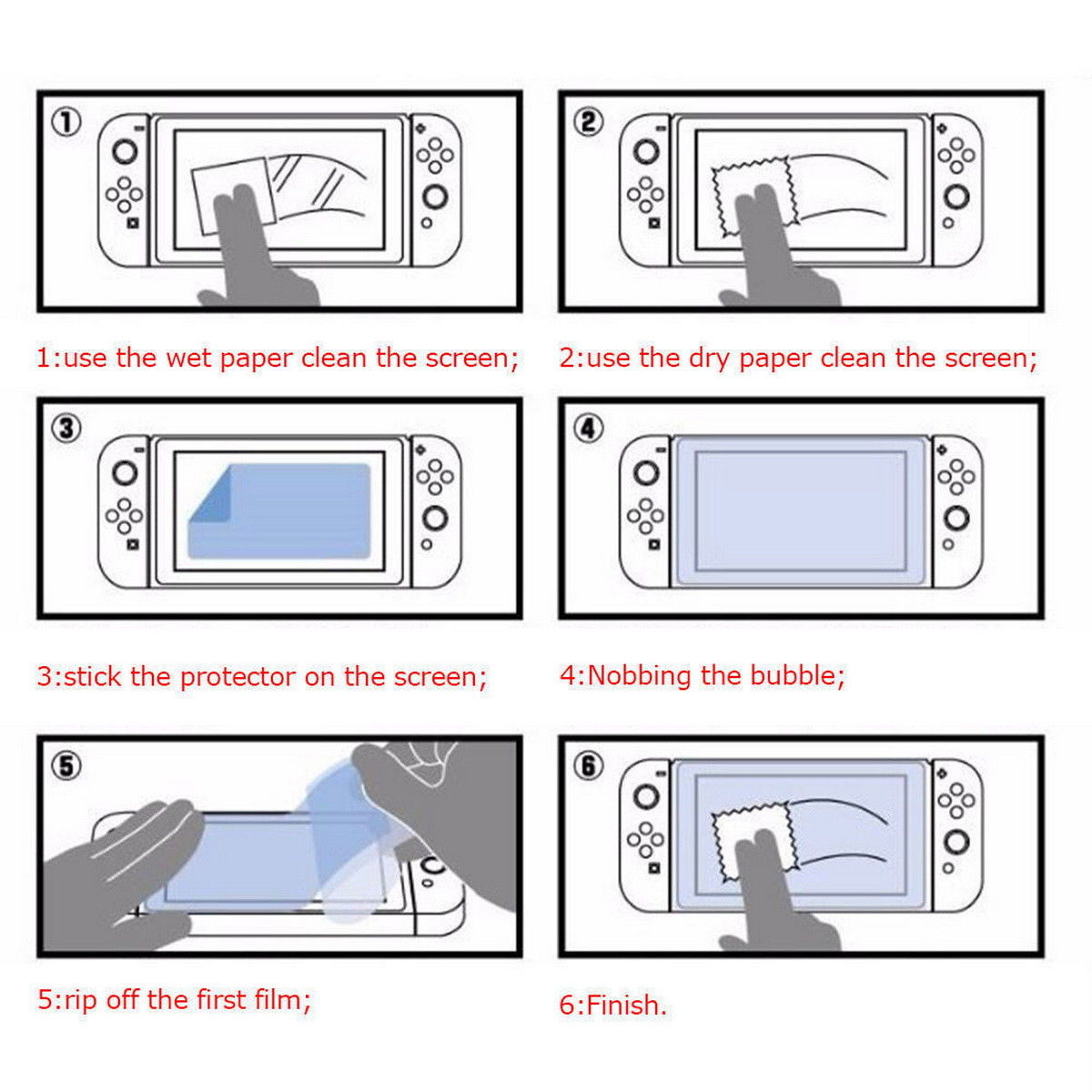 ①

1:use the wet paper clean the screen;

②

2:use the dry paper clean the screen;

③

3:stick the protector on the screen;

④

4:Nobbing the bubble;

⑤

5:rip off the first film;

⑥

6:Finish.