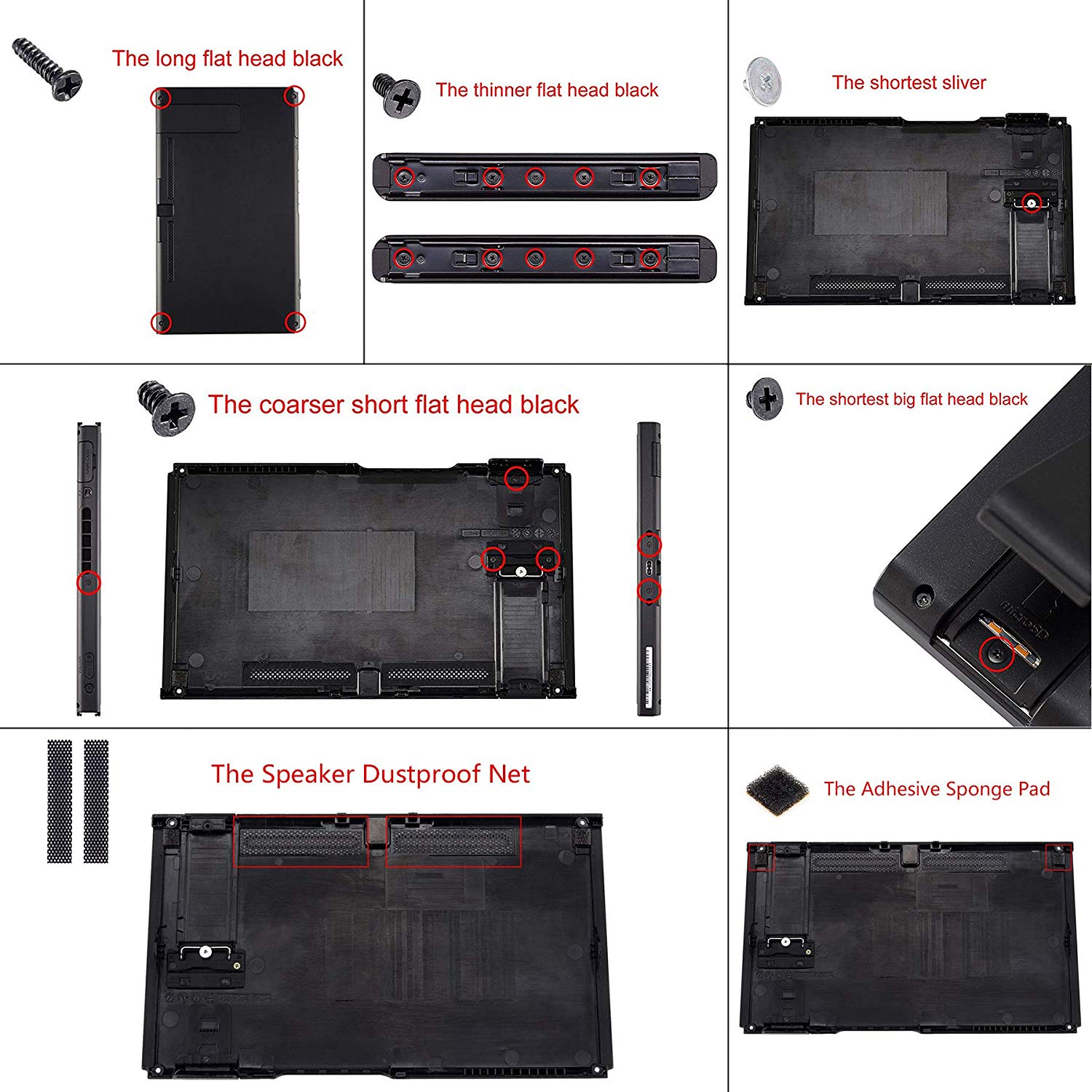 The long flat head black

The thinner flat head black

The shortest sliver

The coarser short flat head black

The shortest big flat head black

microSD

The Speaker Dustproof Net

The Adhesive Sponge Pad