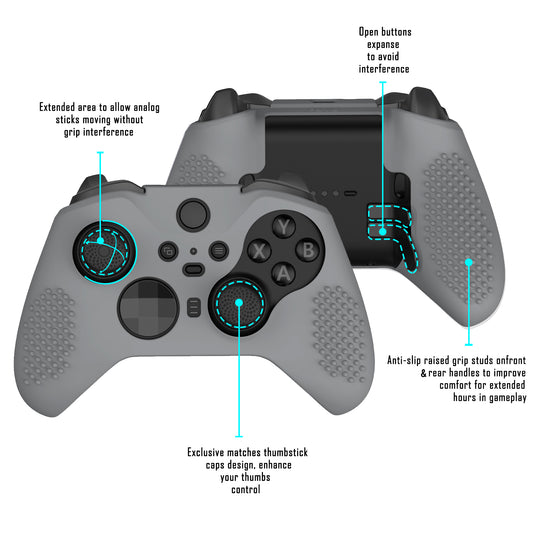 Open buttons expanse to avoid interference

Extended area to allow analog sticks moving without grip interference

Y
X
B
A

Anti-slip raised grip studs onfront & rear handles to improve comfort for extended hours in gameplay

Exclusive matches thumbstick caps design, enhance your thumbs control