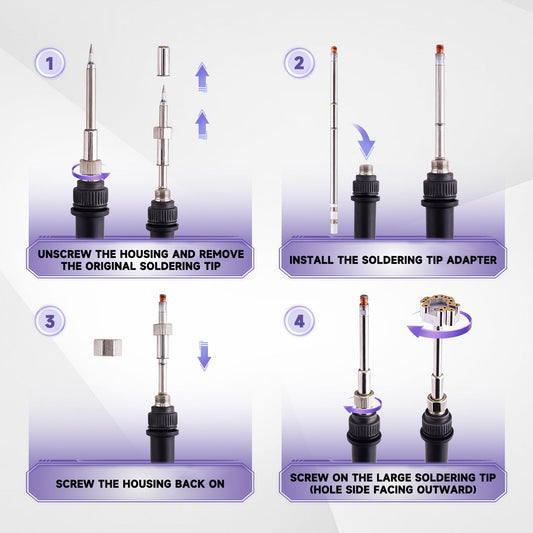 1

UNSCREW THE HOUSING AND REMOVE THE ORIGINAL SOLDERING TIP

2

INSTALL THE SOLDERING TIP ADAPTER

3

SCREW THE HOUSING BACK ON

4

SCREW ON THE LARGE SOLDERING TIP (HOLE SIDE FACING OUTWARD)