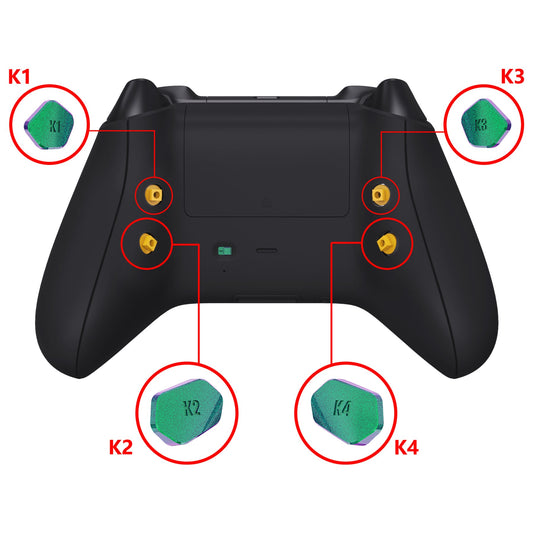 K1
K1
K3
K3
K2
K2
K4
K4